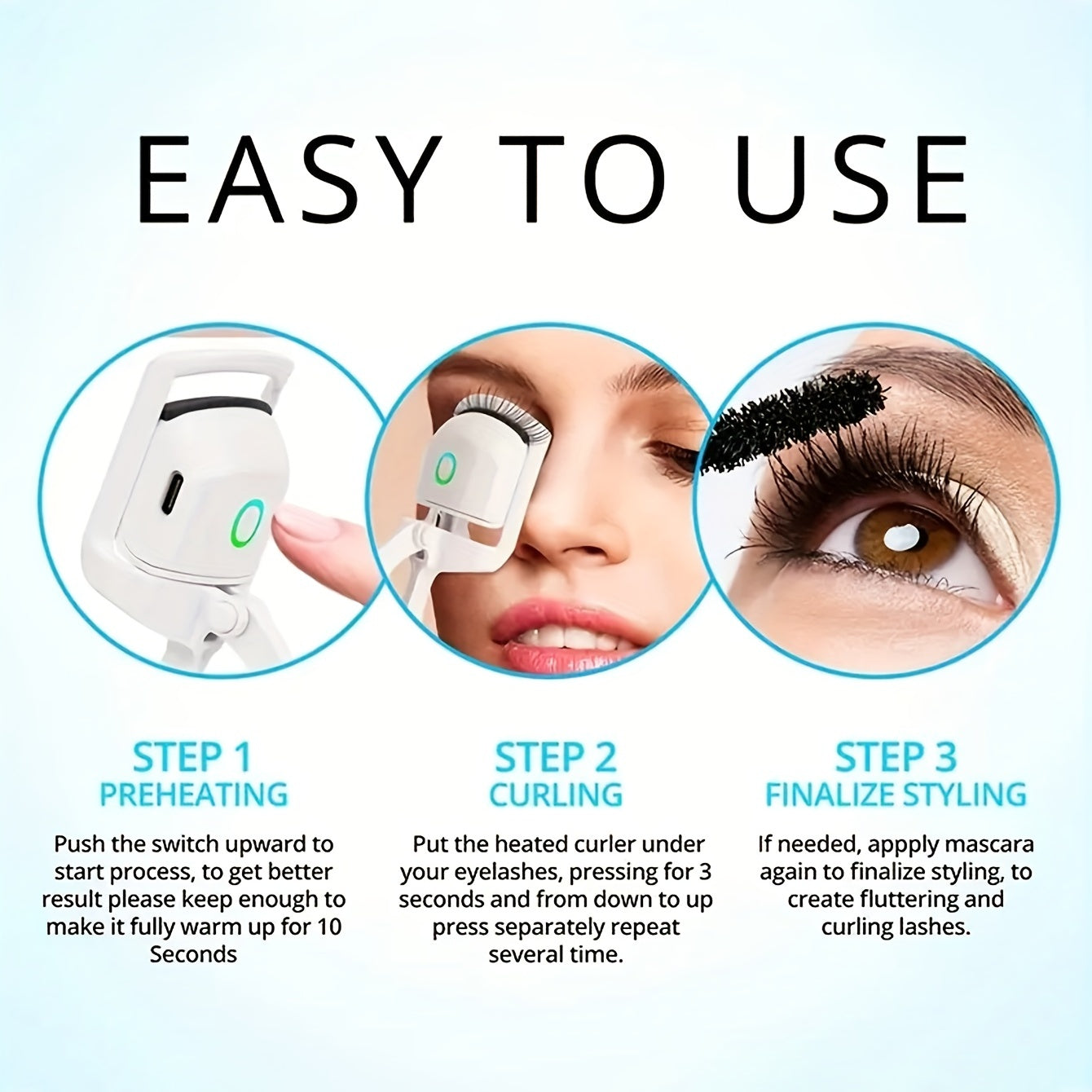 EASY TO USE

STEP 1
PREHEATING

Push the switch upward to start process, to get better result please keep enough to make it fully warm up for 10 Seconds

STEP 2
CURLING

Put the heated curler under your eyelashes, pressing for 3 seconds and from down to up press separately repeat several time.

STEP 3
FINALIZE STYLING

If needed, appply mascara again to finalize styling, to create fluttering and curling lashes.